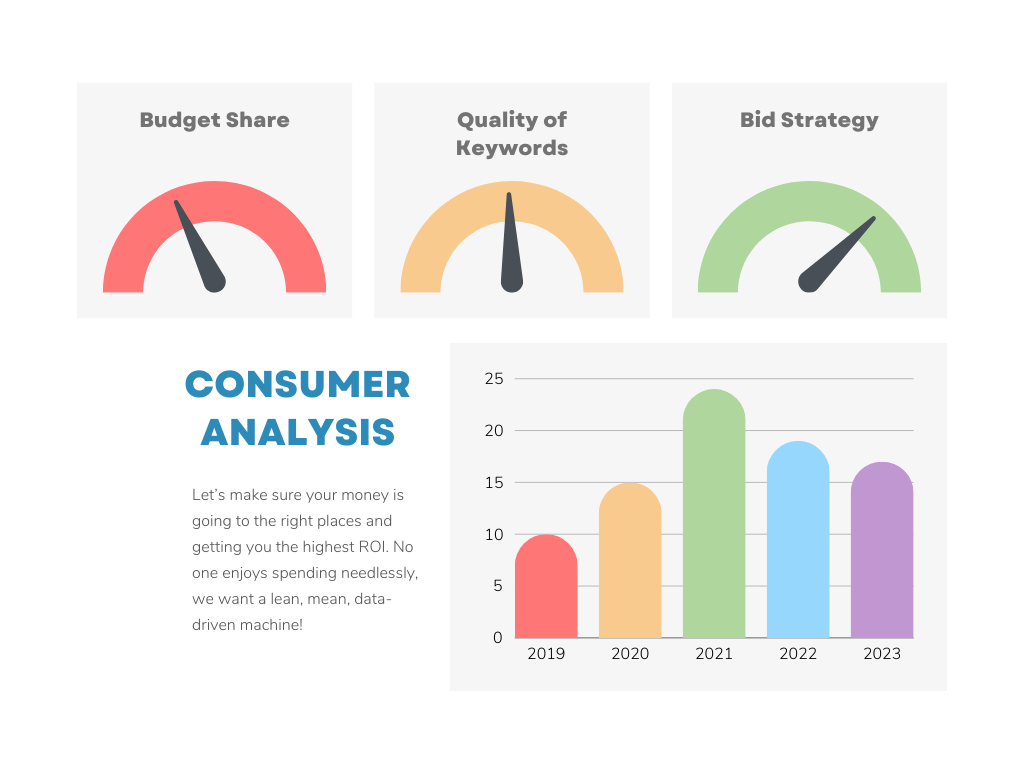 Budget Share

Quality of Keywords

Bid Strategy

CONSUMER ANALYSIS

Let's make sure your money is going to the right places and getting you the highest ROI. No one enjoys spending needlessly, we want a lean, mean, data-driven machine!

25
20
15
10
5
0
2019
2020
2021
2022
2023